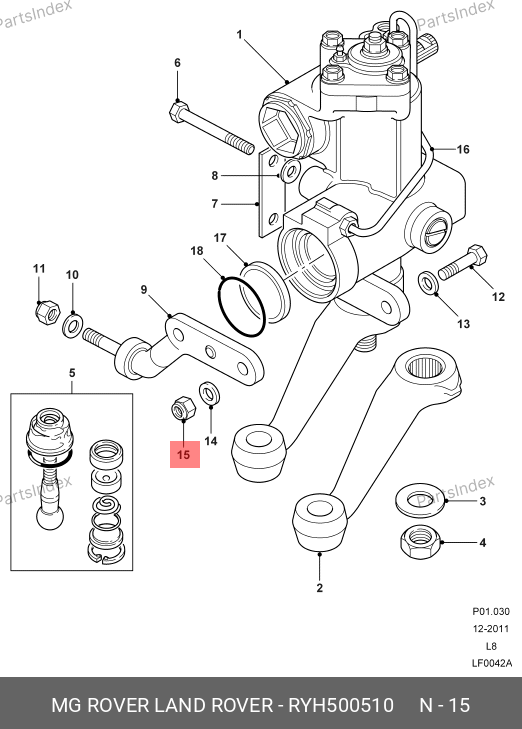 PartsIndex
PartsIndex
1
6
16
8
7
17
18
11
10
9
12
13
5
14
15
PartsIndex
PartsIndex
3
4
2
P01.030
12-2011
L8
LF0042A
MG ROVER LAND ROVER - RYH500510 N - 15