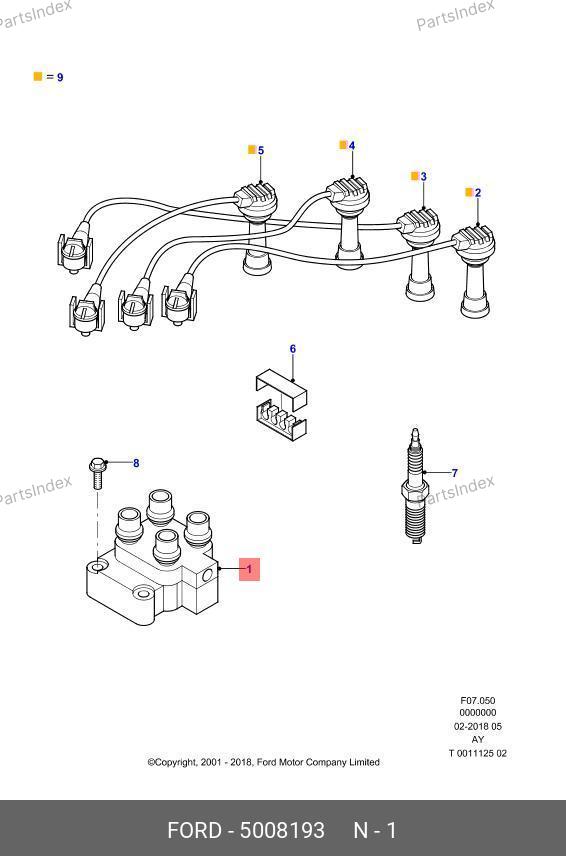 PartsIndex
PartsIndex

= 9

5
4
3
2

6

8

7

PartsIndex
PartsIndex

1

F07.050
0000000
02-2018 05
AY
T 0011125 02

©Copyright, 2001 - 2018, Ford Motor Company Limited

FORD - 5008193 N - 1