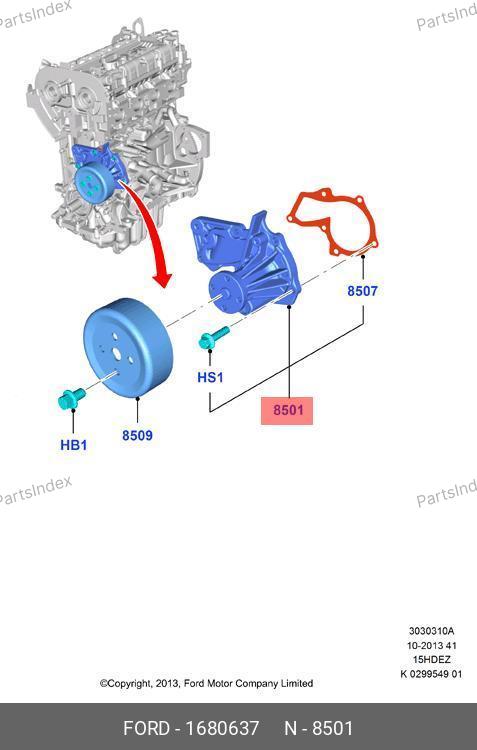 PartsIndex
PartsInd

8507

HS1

8501

HB1

8509

PartsIndex
PartsInd

3030310A
10-2013 41
15HDEZ
K 0299549 01

©Copyright, 2013, Ford Motor Company Limited

FORD - 1680637 N - 8501