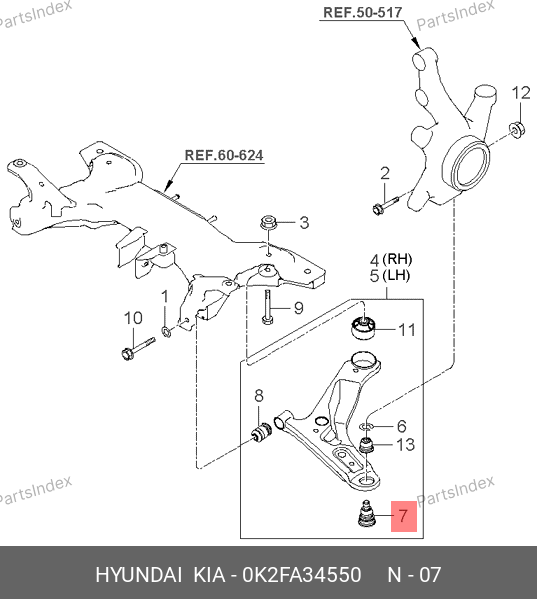 PartsIndex

REF.50-517

PartsIndex

12

REF.60-624

2

3

4 (RH)
5 (LH)

10

1

9

11

8

6

13

PartsIndex

PartsIndex

7

HYUNDAI KIA - 0K2FA34550 N - 07