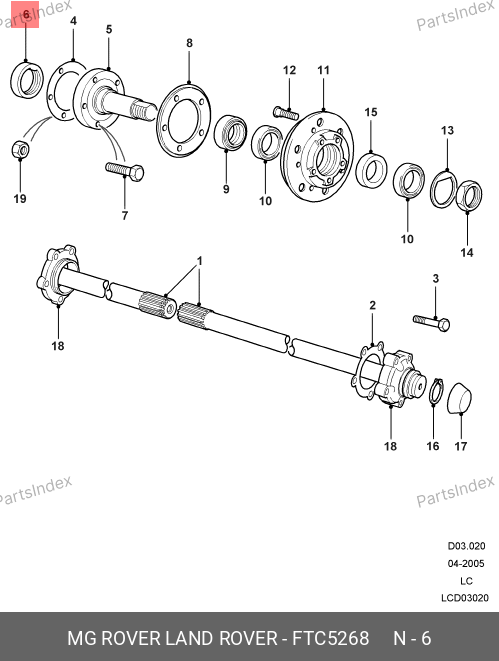 PartsIndex
PartsIndex
6
4
5
8
12
11
15
13
19
7
9
10
10
14
1
3
2
18
18
16
17
PartsIndex
PartsIndex
D03.020
04-2005
LC
LCD03020

MG ROVER LAND ROVER - FTC5268 N - 6