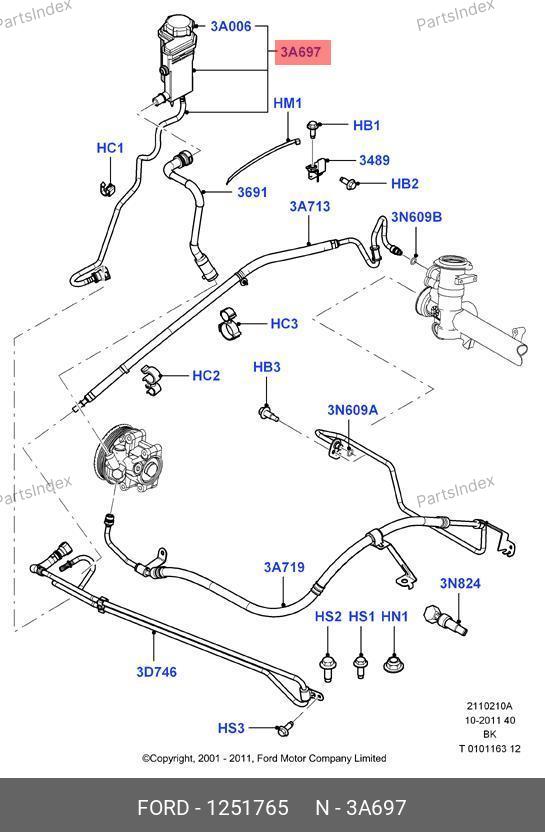 PartsIndex
PartsIndex
3A006
3A697
HM1
HB1
HC1
3489
HB2
3691
3A713
3N609B
HC3
HC2
HB3
3N609A
PartsIndex
PartsIndex
3A719
3N824
HS2 HS1 HN1
3D746
HS3
2110210A
10-2011 40
BK
T 0101163 12
©Copyright, 2001 - 2011, Ford Motor Company Limited
FORD - 1251765 N - 3A697