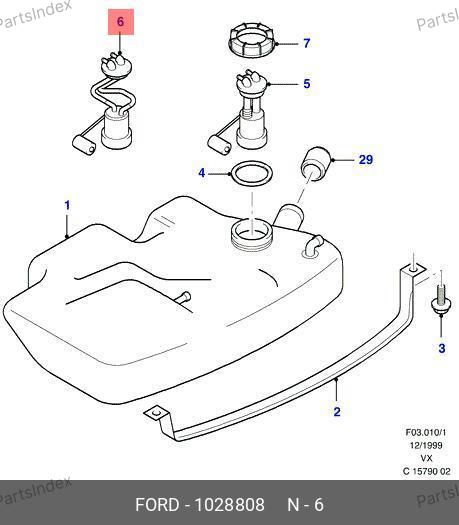 PartsIndex
PartsI
6
7
5
29
4
1
3
2
F03.010/1
12/1999
VX
C 15790 02
PartsIndex
PartsI
FORD - 1028808 N - 6