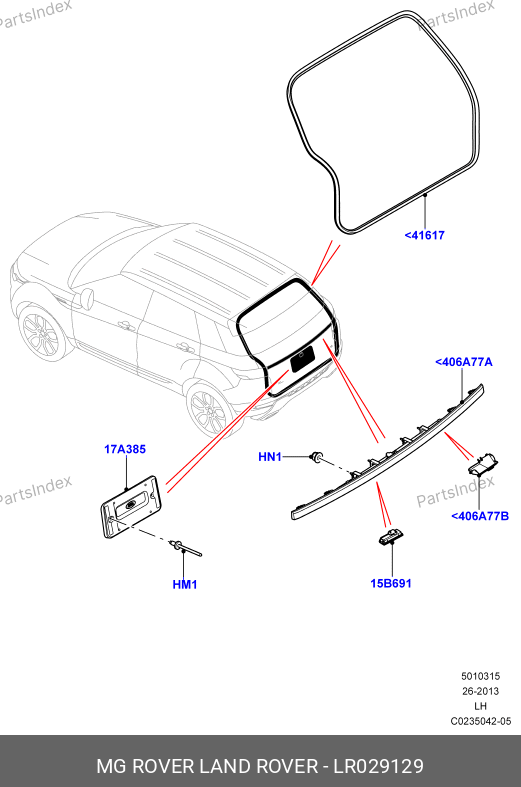 PartsIndex

PartsIndex

<41617

<406A77A

17A385

HN1

PartsIndex

PartsIndex

<406A77B

HM1

15B691

5010315
26-2013
LH
C0235042-05

MG ROVER LAND ROVER - LR029129