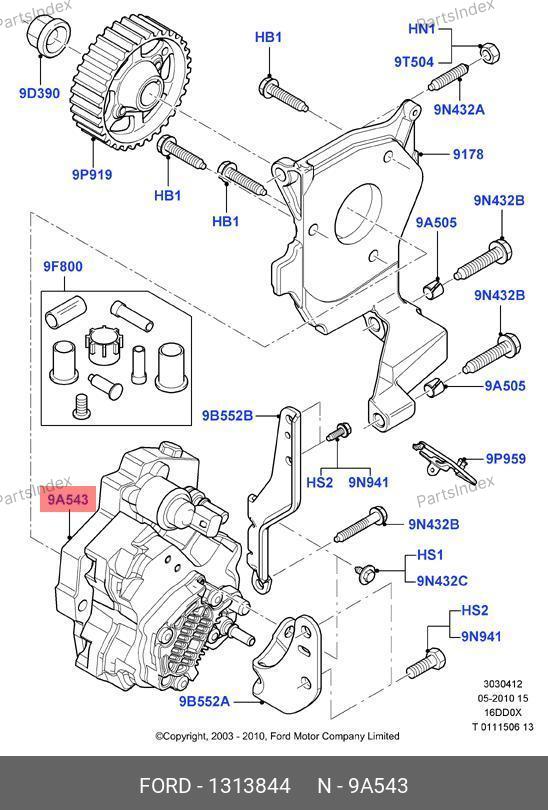 PartsIndex
PartsIndex
9D390
9P919
HB1
HB1
HB1
HN1
9T504
9N432A
9178
9N432B
9A505
9N432B
9A505
9F800
9B552B
HS2
9N941
9P959
PartsIndex
PartsIndex
9A543
9N432B
HS1
9N432C
HS2
9N941
9B552A
3030412
05-2010 15
16DD0X
T 0111506 13
©Copyright, 2003 - 2010, Ford Motor Company Limited

FORD - 1313844 N - 9A543