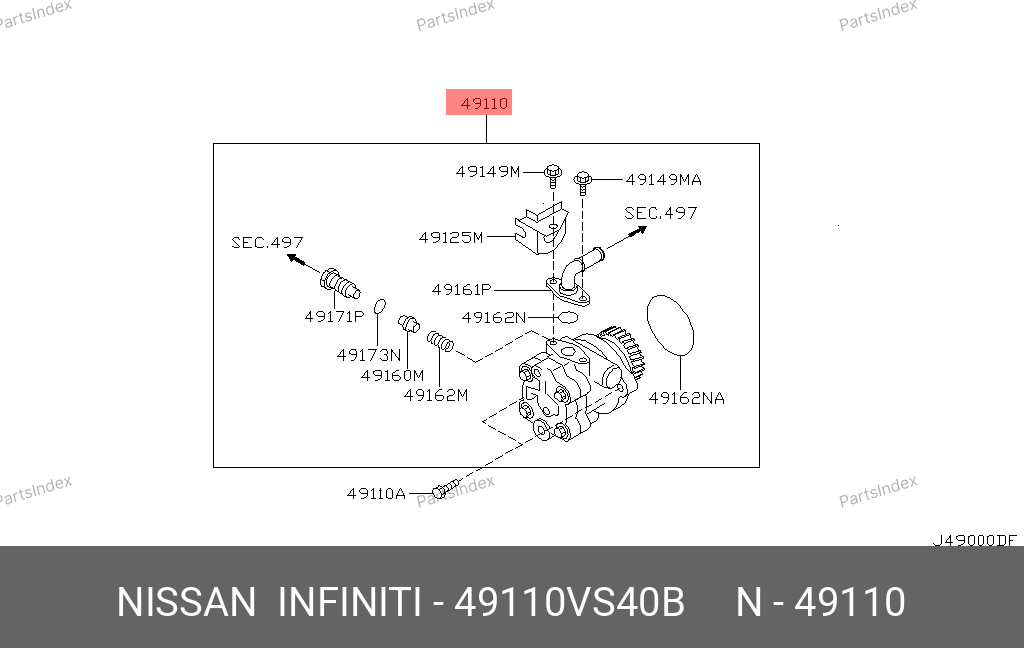 PartsIndex PartsIndex PartsIndex

49110

49149M
49149MA
SEC.497
49125M
SEC.497
49161P
49171P
49162N
49173N
49160M
49162M
49162NA

49110A

PartsIndex PartsIndex PartsIndex

J49000DF

NISSAN INFINITI - 49110VS40B N - 49110