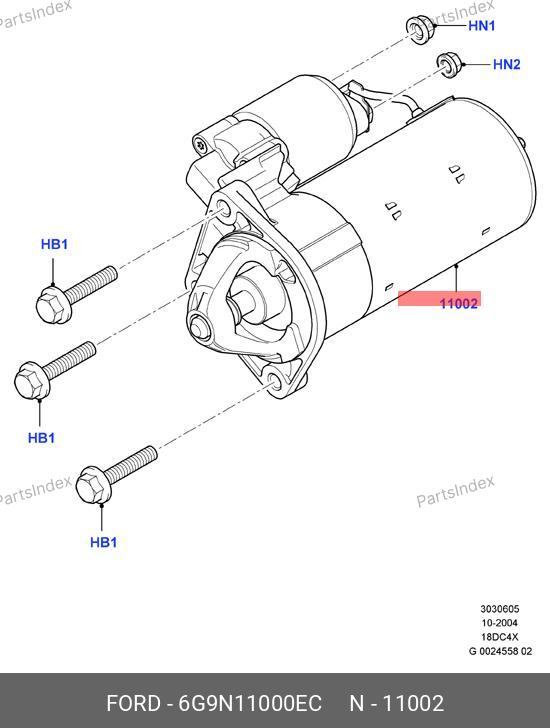 PartsIndex
PartsIndex
HN1
HN2
HB1
11002
HB1
PartsIndex
PartsIndex
HB1
3030605
10-2004
18DC4X
G 0024558 02
FORD - 6G9N11000EC N - 11002