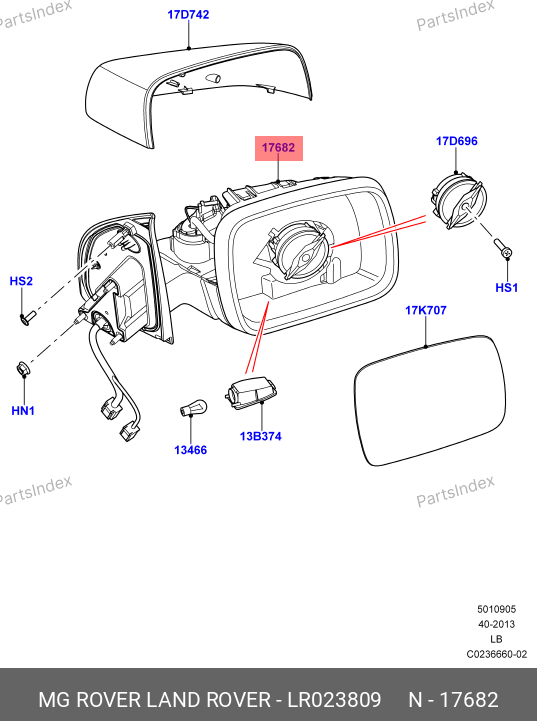 PartsIndex
PartsIndex
17D742
17682
17D696
HS2
HS1
17K707
HN1
13466
13B374
PartsIndex
PartsIndex
5010905
40-2013
LB
C0236660-02
MG ROVER LAND ROVER - LR023809 N - 17682