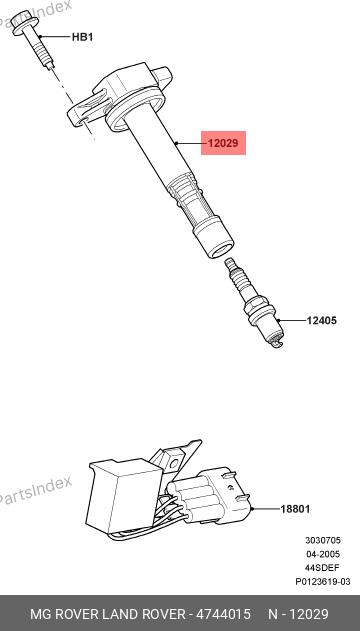 PartsIndex

HB1

12029

12405

PartsIndex

18801

3030705
04-2005
44SDEF
P0123619-03

MG ROVER LAND ROVER - 4744015 N - 12029