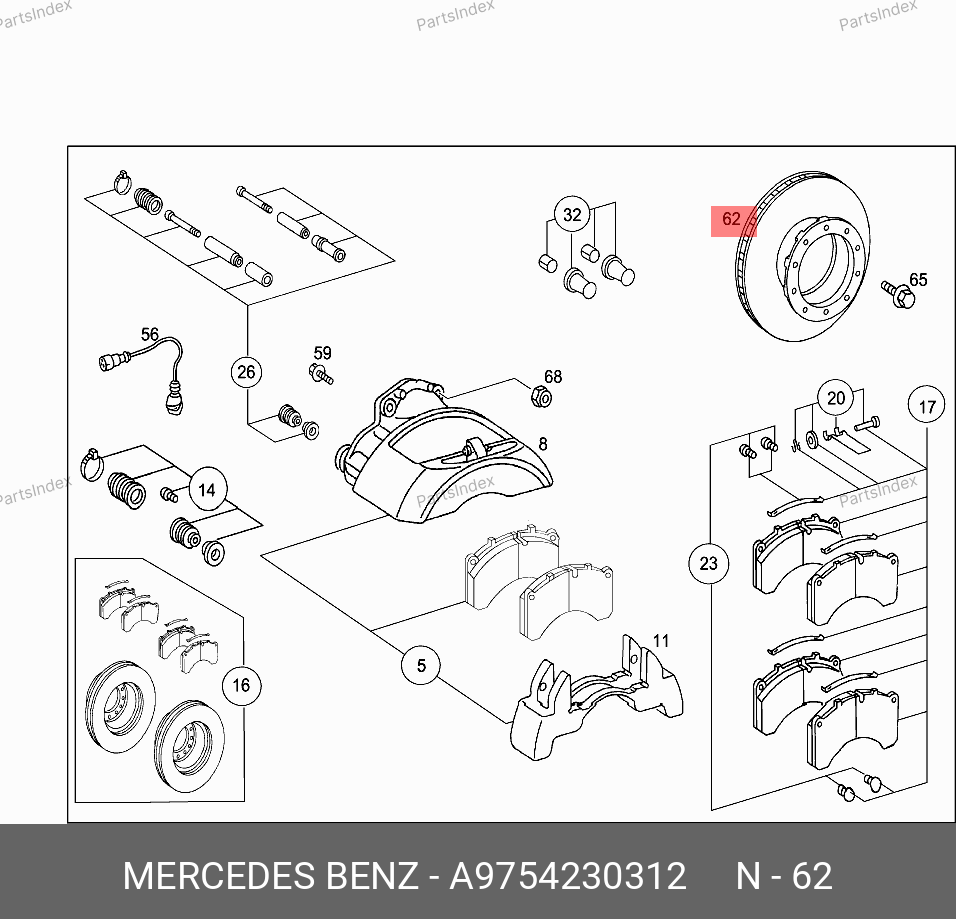 PartsIndex

PartsIndex

PartsIndex

PartsIndex

PartsIndex

32

62

65

56

59

26

68

20

17

8

14

23

11

5

16

MERCEDES BENZ - A9754230312 N - 62