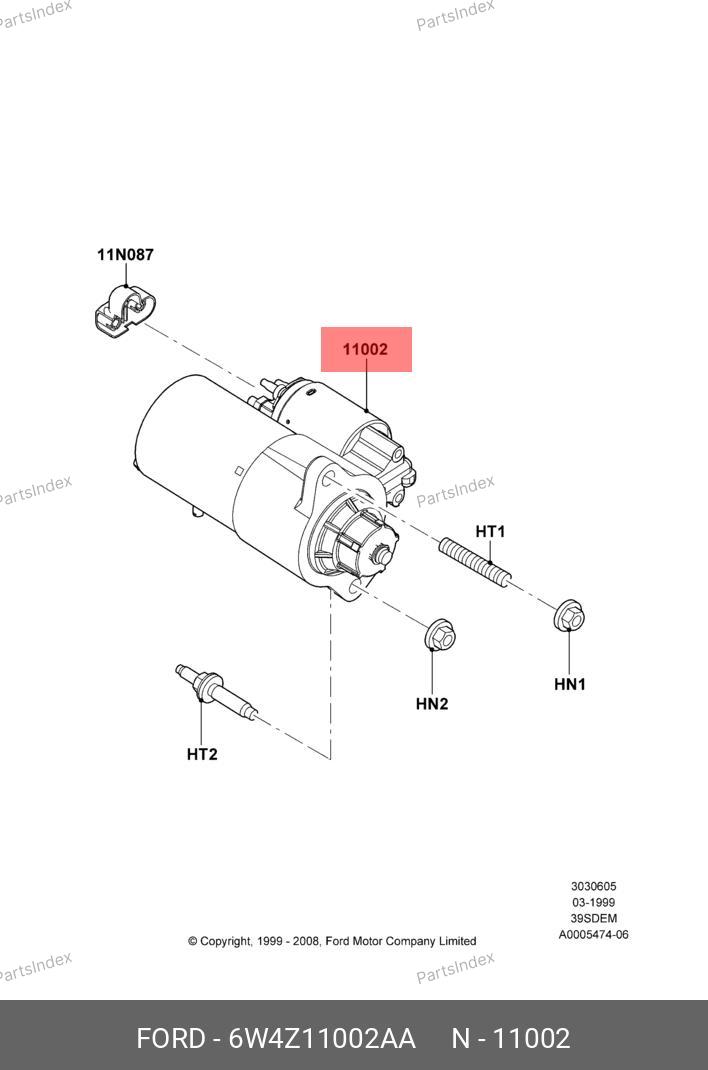 PartsIndex PartsIndex

11N087

11002

PartsIndex PartsIndex

HT1

HN1

HN2

HT2

3030605
03-1999
39SDEM
A0005474-06

© Copyright, 1999 - 2008, Ford Motor Company Limited

PartsIndex PartsIndex

FORD - 6W4Z11002AA N - 11002