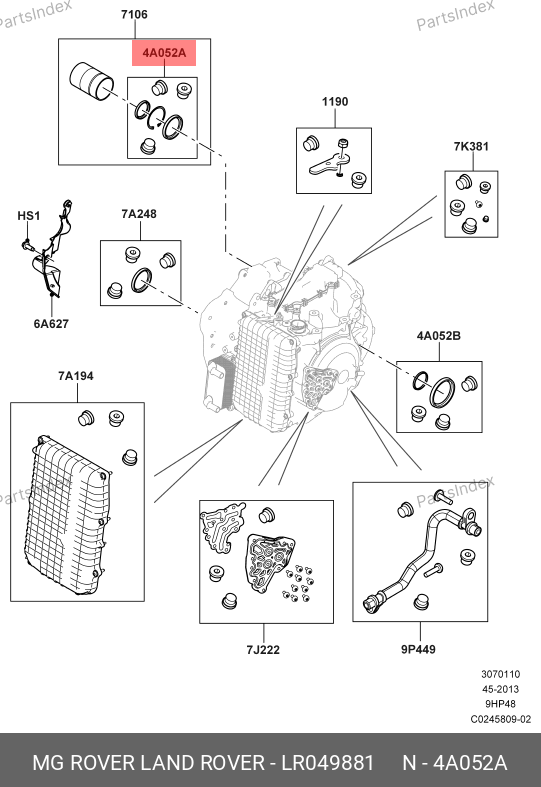 PartsIndex
PartsIndex
7106
4A052A
1190
7K381
HS1
7A248
6A627
4A052B
7A194
PartsIndex
PartsIndex
7J222
9P449
3070110
45-2013
9HP48
C0245809-02
MG ROVER LAND ROVER - LR049881 N - 4A052A