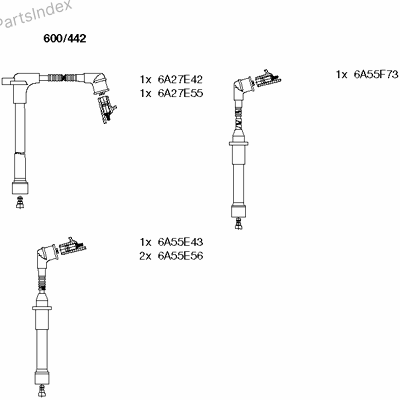 PartsIndex

600/442

1x 6A27E42
1x 6A27E55

1x 6A55F73

1x 6A55E43
2x 6A55E56