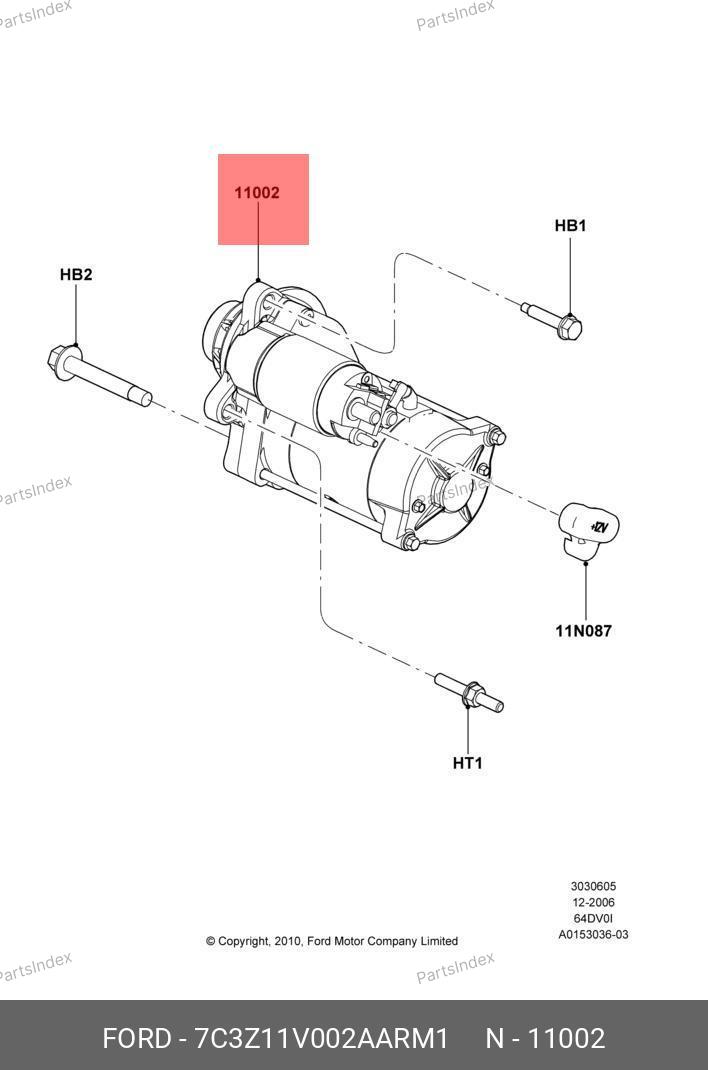 PartsIndex PartsIndex

11002

HB1

HB2

PartsIndex

PartsIndex

+12V

11N087

HT1

3030605
12-2006
64DV0I
A0153036-03

© Copyright, 2010, Ford Motor Company Limited

PartsIndex PartsIndex

FORD - 7C3Z11V002AARM1 N - 11002