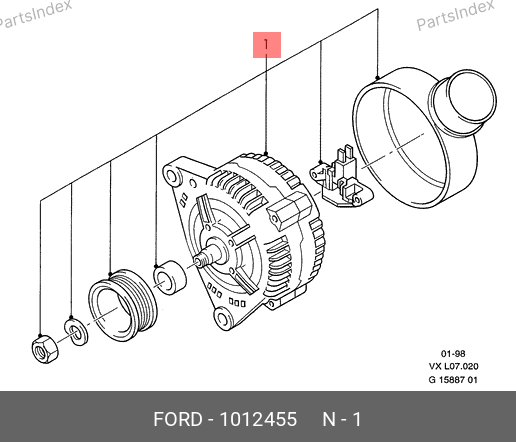 PartsIndex

PartsIndex

1

01-98
VX L07.020
G 15887 01

FORD - 1012455 N - 1