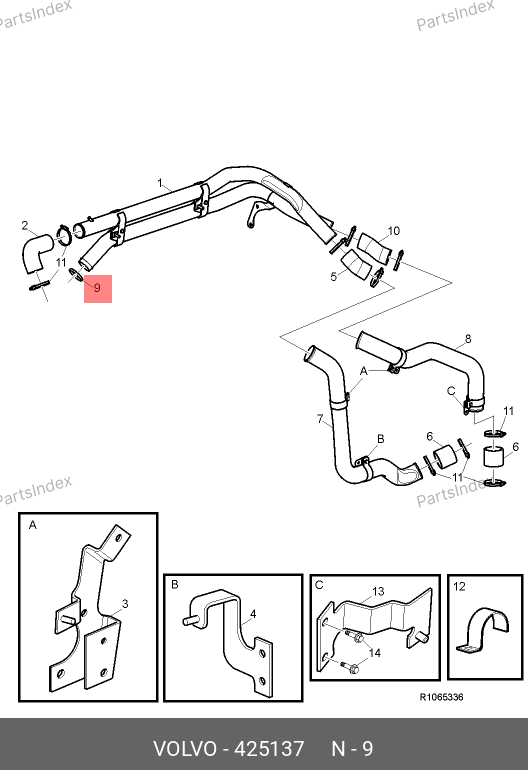 PartsIndex
PartsIndex

1
2
11
9
10
5
8
A
C
11
7
B
6
6
11

PartsIndex
PartsIndex

A
3

B
4

C
13
14

12

R1065336

VOLVO - 425137 N - 9