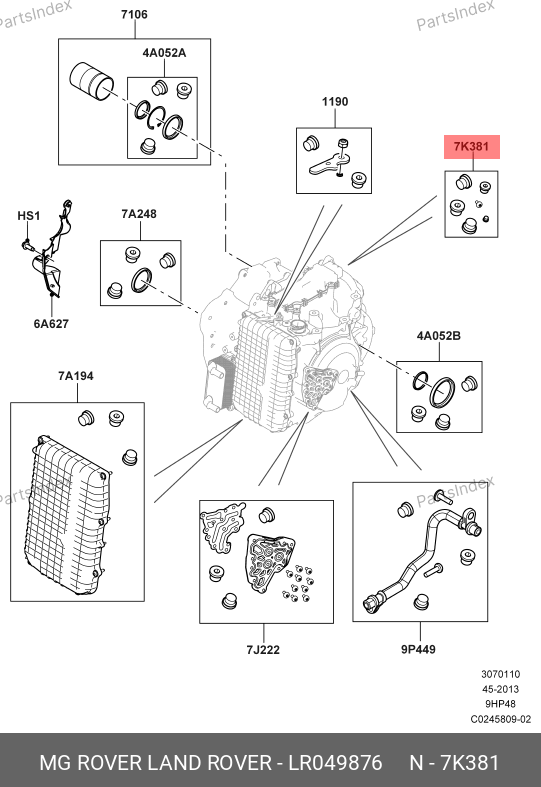 PartsIndex

PartsIndex

7106

4A052A

1190

7K381

HS1

7A248

6A627

4A052B

7A194

PartsIndex

PartsIndex

7J222

9P449

3070110
45-2013
9HP48
C0245809-02

MG ROVER LAND ROVER - LR049876 N - 7K381