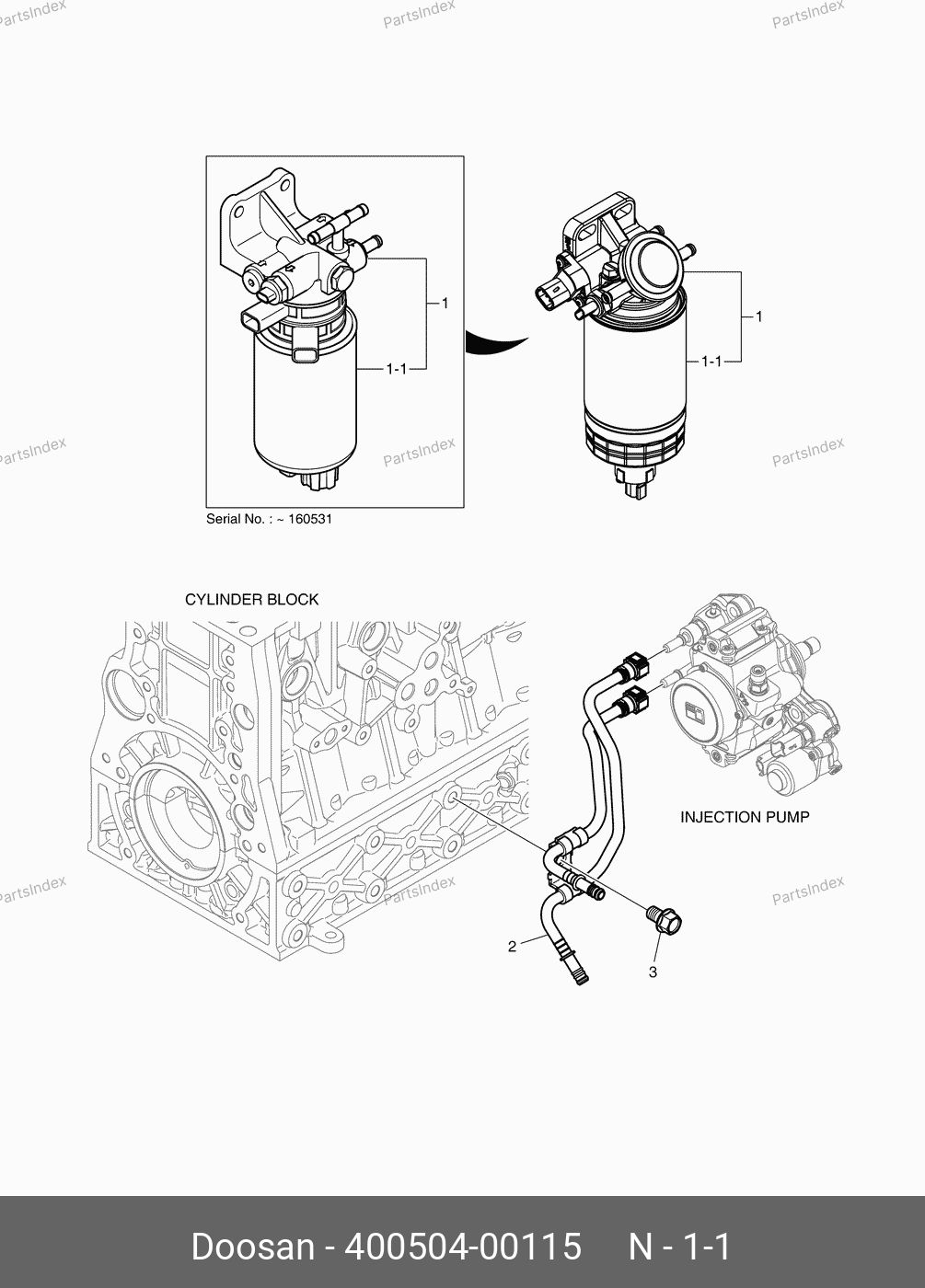 PartsIndex PartsIndex

1

1-1

1

1-1

PartsIndex PartsIndex PartsIndex

Serial No. : ~ 160531

CYLINDER BLOCK

INJECTION PUMP

PartsIndex PartsIndex PartsIndex

2

3

Doosan - 400504-00115 N - 1-1