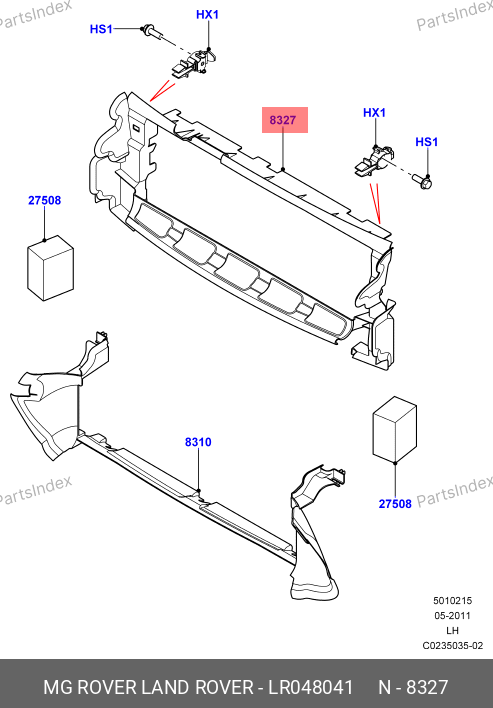 PartsIndex
PartsIndex
HS1
HX1
8327
HX1
HS1
27508
8310
27508
PartsIndex
PartsIndex
5010215
05-2011
LH
C0235035-02
MG ROVER LAND ROVER - LR048041 N - 8327