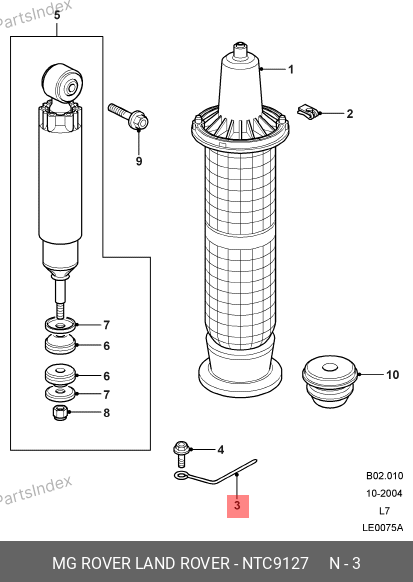 PartsIndex

5

1

2

9

7

6

6

7

8

10

4

3

PartsIndex

B02.010
10-2004
L7
LE0075A

MG ROVER LAND ROVER - NTC9127 N - 3