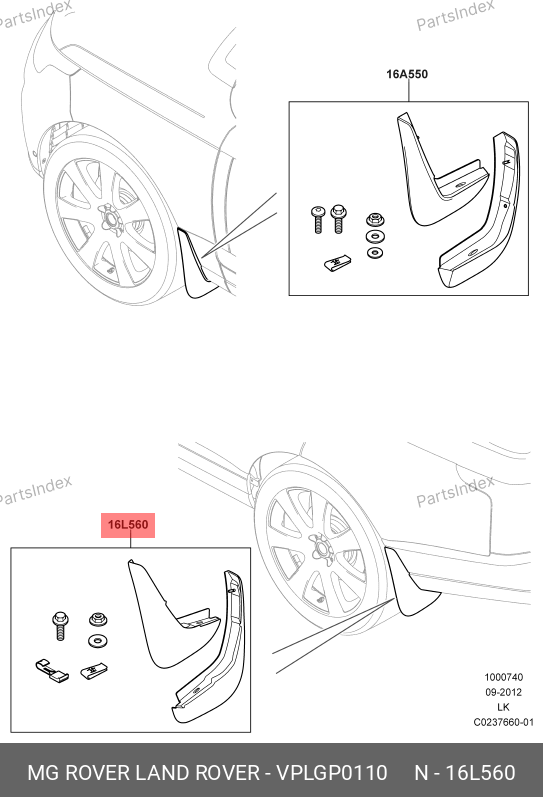 PartsIndex

PartsIndex

16A550

PartsIndex

PartsIndex

16L560

1000740
09-2012
LK
C0237660-01

MG ROVER LAND ROVER - VPLGP0110 N - 16L560