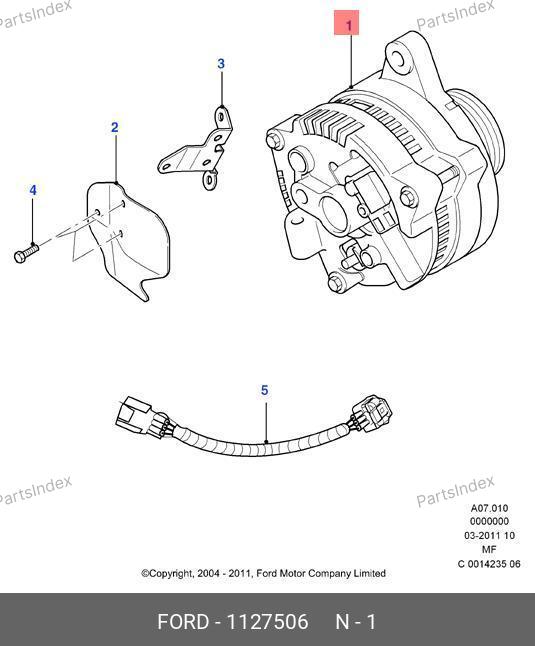 PartsIndex

PartsIndex

1

3

2

4

5

PartsIndex

PartsIndex

A07.010
0000000
03-2011 10
MF
C 0014235 06

©Copyright, 2004 - 2011, Ford Motor Company Limited

FORD - 1127506 N - 1