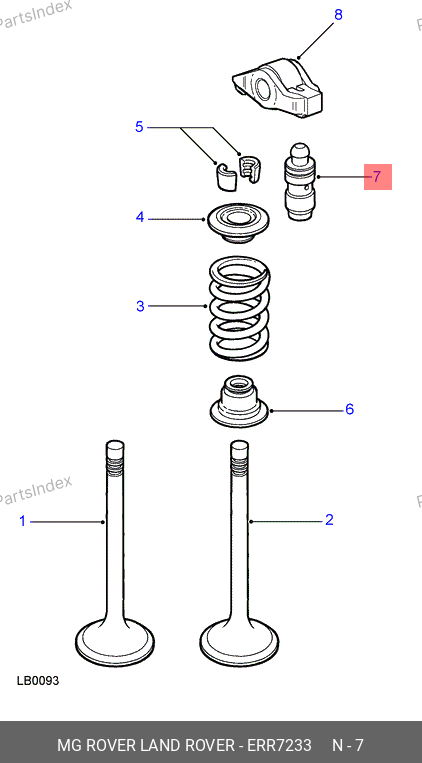 PartsIndex

8

5

7

4

3

6

PartsIndex

1

2

LB0093

MG ROVER LAND ROVER - ERR7233 N - 7