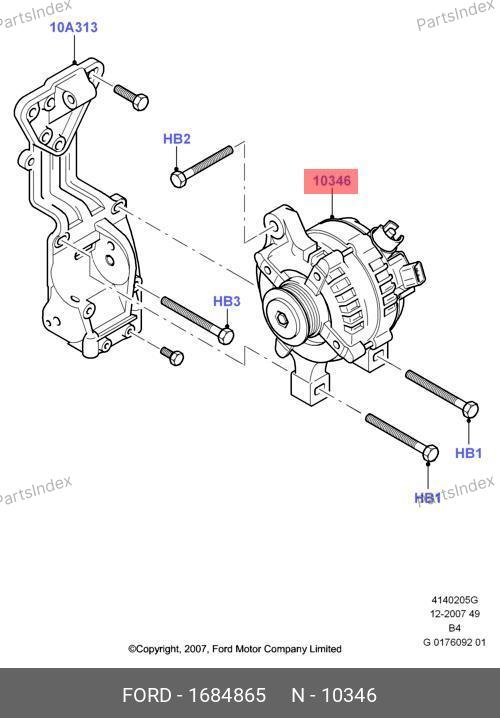 PartsIndex

PartsIndex

10A313

HB2

10346

HB3

HB1

HB1

PartsIndex

PartsIndex

4140205G
12-2007 49
B4
G 0176092 01

©Copyright, 2007, Ford Motor Company Limited

FORD - 1684865 N - 10346