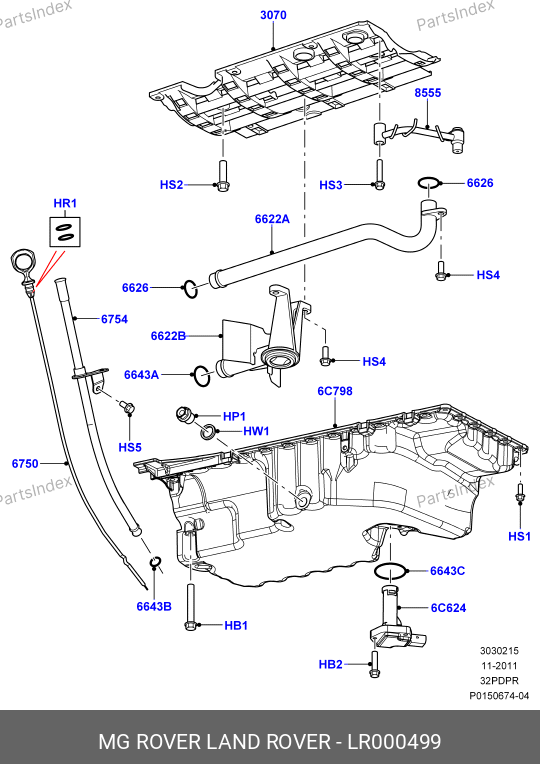 PartsIndex
PartsIndex
3070
8555
HS2
HS3
6626
HR1
6622A
HS4
6626
6754
6622B
HS4
6643A
6C798
HP1
HW1
HS5
6750
PartsIndex
PartsIndex
HS1
6643C
6643B
6C624
HB1
HB2
3030215
11-2011
32PDPR
P0150674-04
MG ROVER LAND ROVER - LR000499