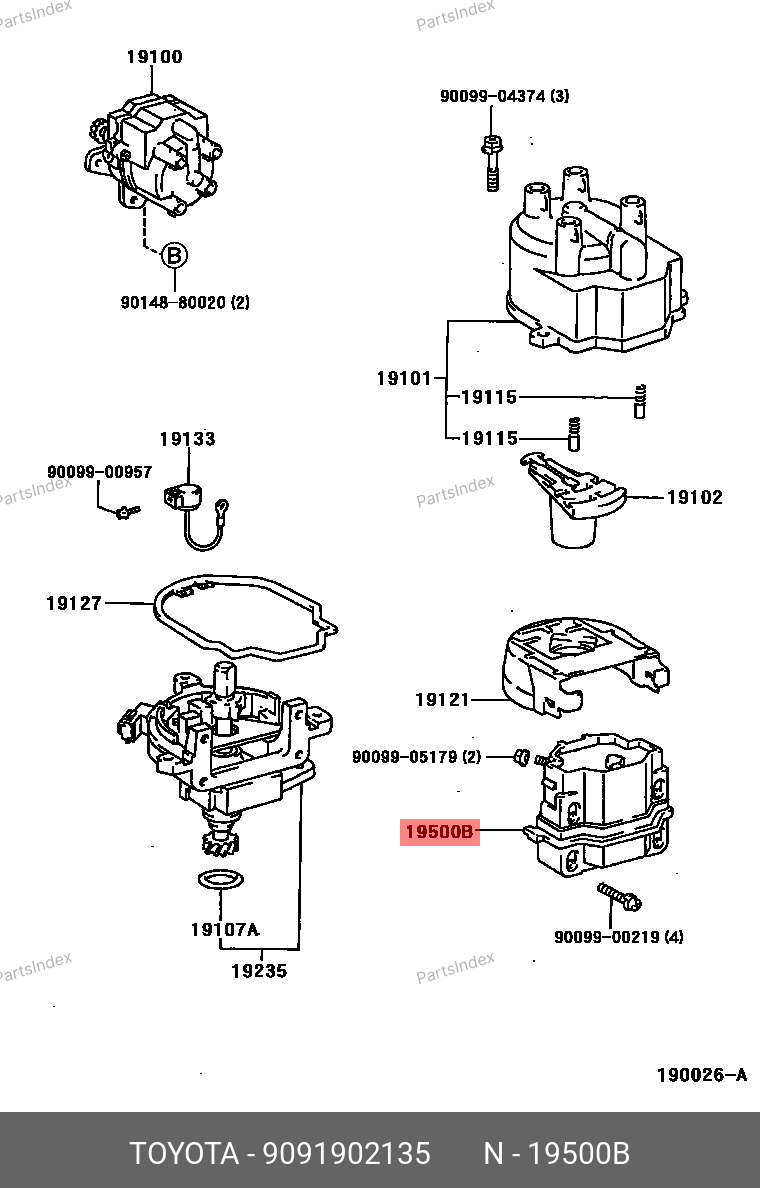 PartsIndex

19100

B

90148-80020 (2)

90099-04374 (3)

19101

19115

19115

19102

19133

90099-00957

PartsIndex

PartsIndex

19127

19121

90099-05179 (2)

19500B

90099-00219 (4)

19107A

19235

PartsIndex

PartsIndex

190026-A

TOYOTA - 9091902135 N - 19500B