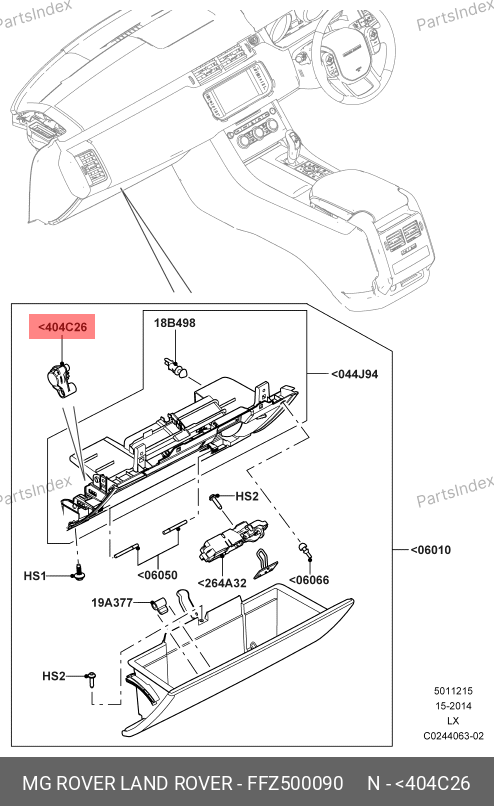 PartsIndex

PartsIndex

<404C26

18B498

<044J94

PartsIndex

PartsIndex

HS2

<06010

HS1

<06050

<264A32

<06066

19A377

HS2

5011215
15-2014
LX
C0244063-02

MG ROVER LAND ROVER - FFZ500090 N - <404C26