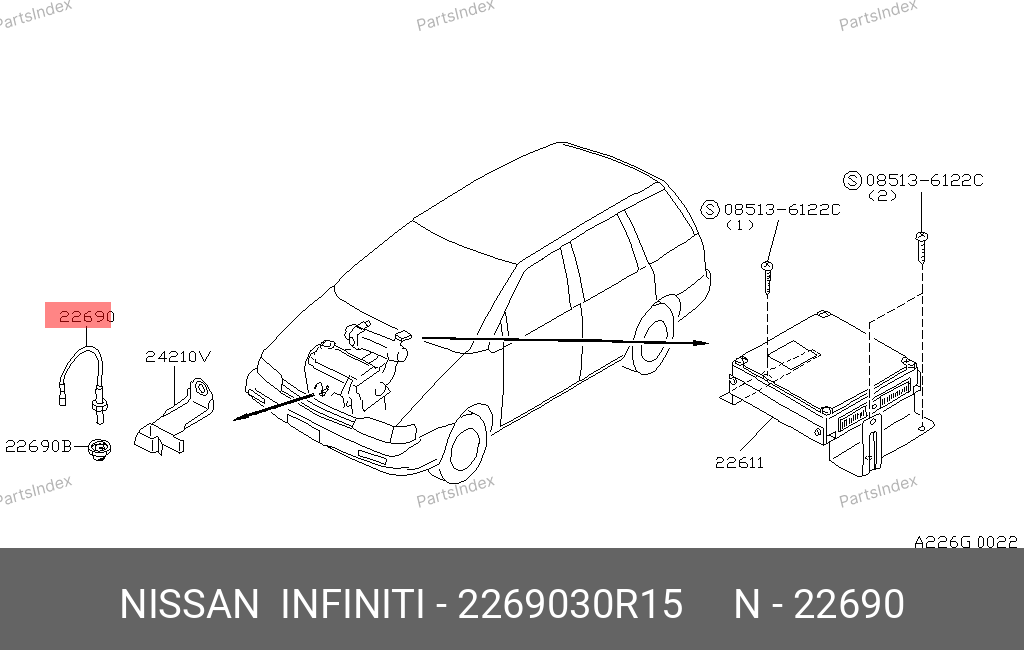 PartsIndex PartsIndex PartsIndex

S 08513-6122C
(2)

S 08513-6122C
(1)

22690

24210V

22690B

22611

PartsIndex PartsIndex PartsIndex

A226G 0022

NISSAN INFINITI - 2269030R15 N - 22690