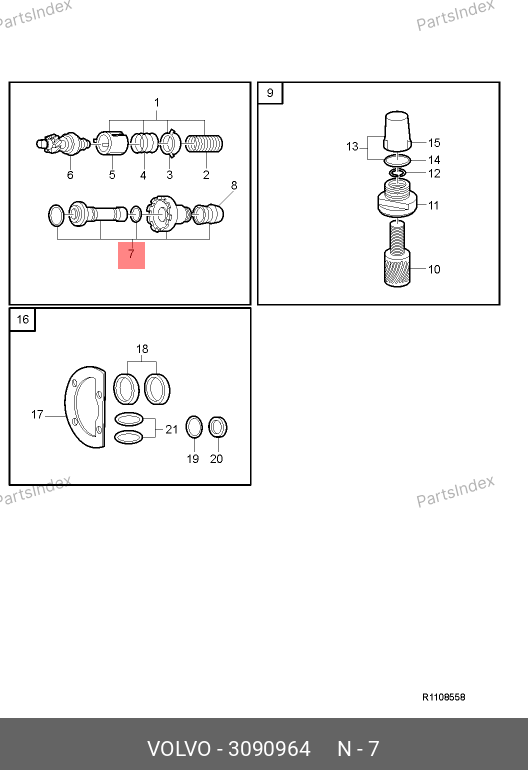 PartsIndex
PartsIndex

1
6
5
4
3
2
8
7

9
13
15
14
12
11
10

16
18
17
21
19
20

PartsIndex
PartsIndex

R1108558

VOLVO - 3090964 N - 7