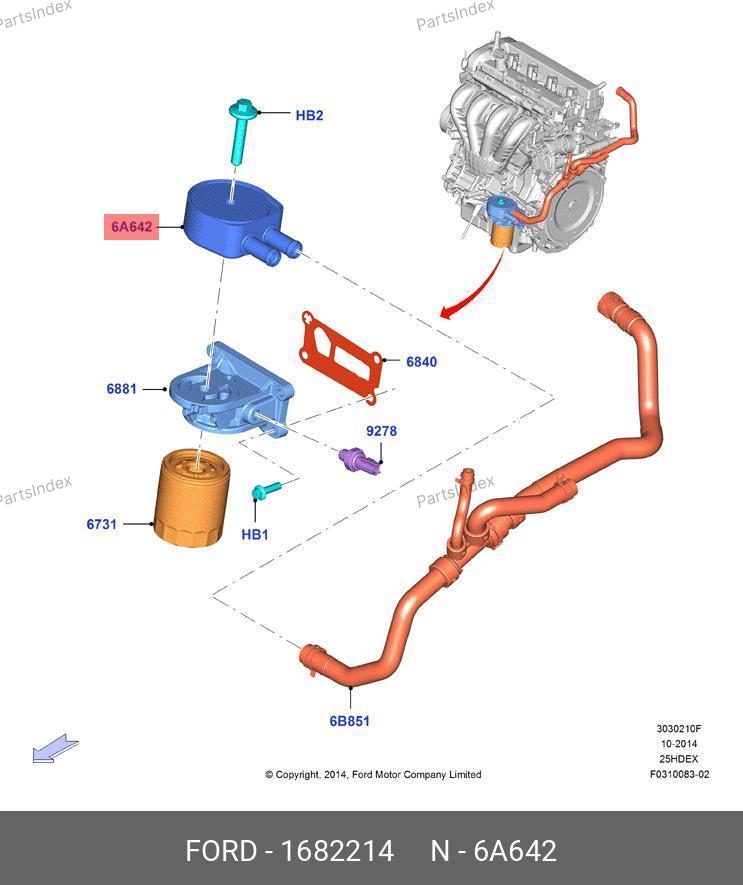 PartsIndex

PartsIndex

HB2

6A642

6840

6881

9278

PartsIndex

PartsIndex

6731

HB1

6B851

3030210F
10-2014
25HDEX
F0310083-02

© Copyright, 2014, Ford Motor Company Limited

FORD - 1682214 N - 6A642