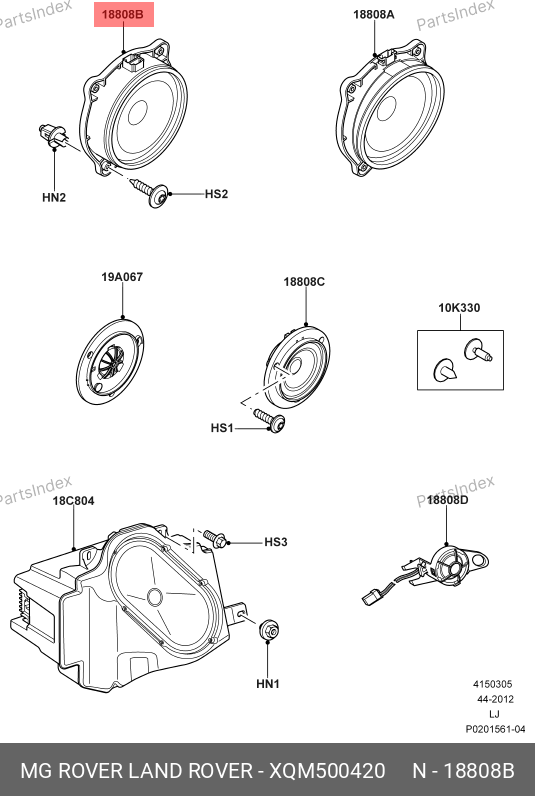 PartsIndex

18808B

18808A

PartsIndex

HN2

HS2

19A067

18808C

10K330

HS1

PartsIndex

18C804

PartsIndex

18808D

HS3

HN1

4150305
44-2012
LJ
P0201561-04

MG ROVER LAND ROVER - XQM500420 N - 18808B