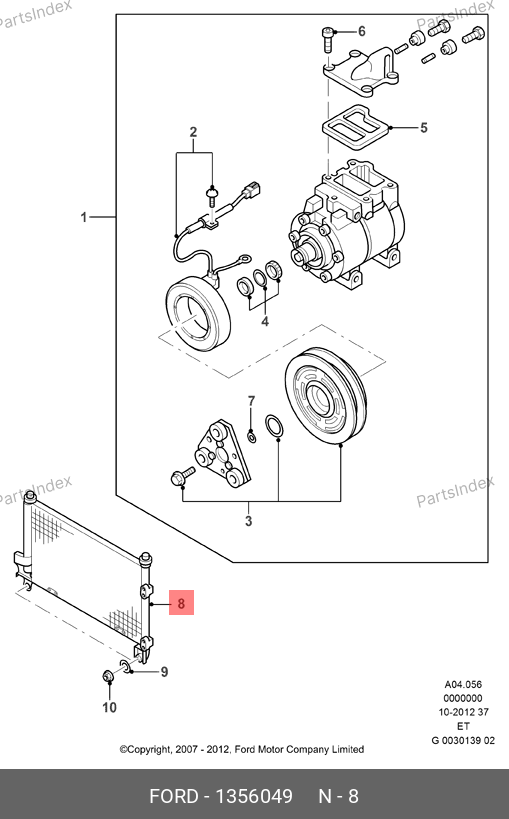 PartsIndex
PartsIndex
6
5
2
1
4
7
3
PartsIndex
PartsIndex
8
9
10
A04.056
0000000
10-2012 37
ET
G 0030139 02
©Copyright, 2007 - 2012, Ford Motor Company Limited
FORD - 1356049 N - 8