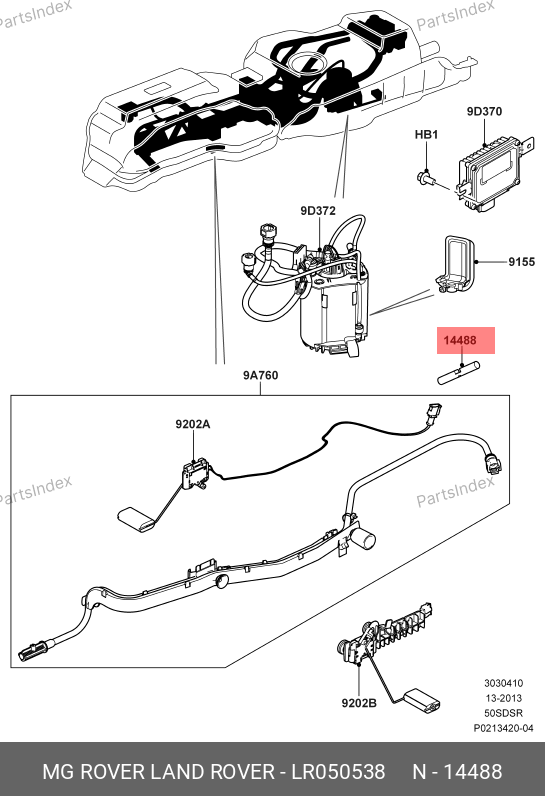 PartsIndex
PartsIndex
9D370
HB1
9D372
9155
14488
9A760
9202A
PartsIndex
PartsIndex
9202B
3030410
13-2013
50SDSR
P0213420-04
MG ROVER LAND ROVER - LR050538 N - 14488