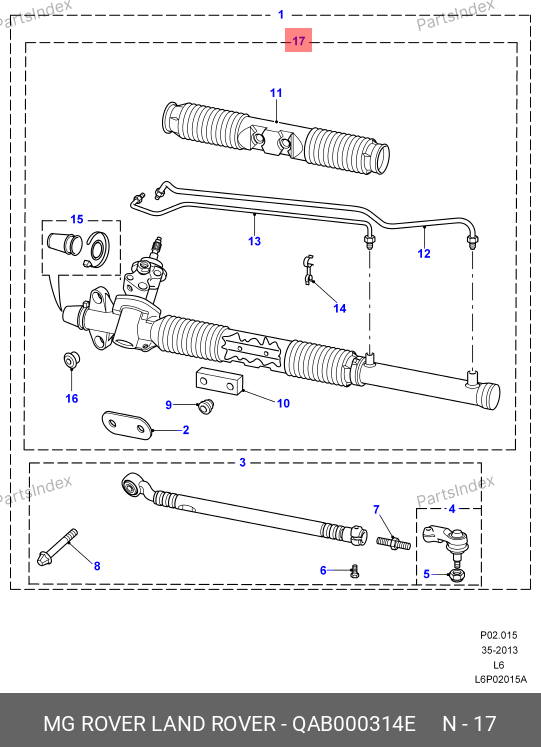 PartsIndex

PartsIndex

1

17

11

15

13

12

14

16

9

10

2

3

PartsIndex

PartsIndex

7

4

8

6

5

P02.015
35-2013
L6
L6P02015A

MG ROVER LAND ROVER - QAB000314E N - 17