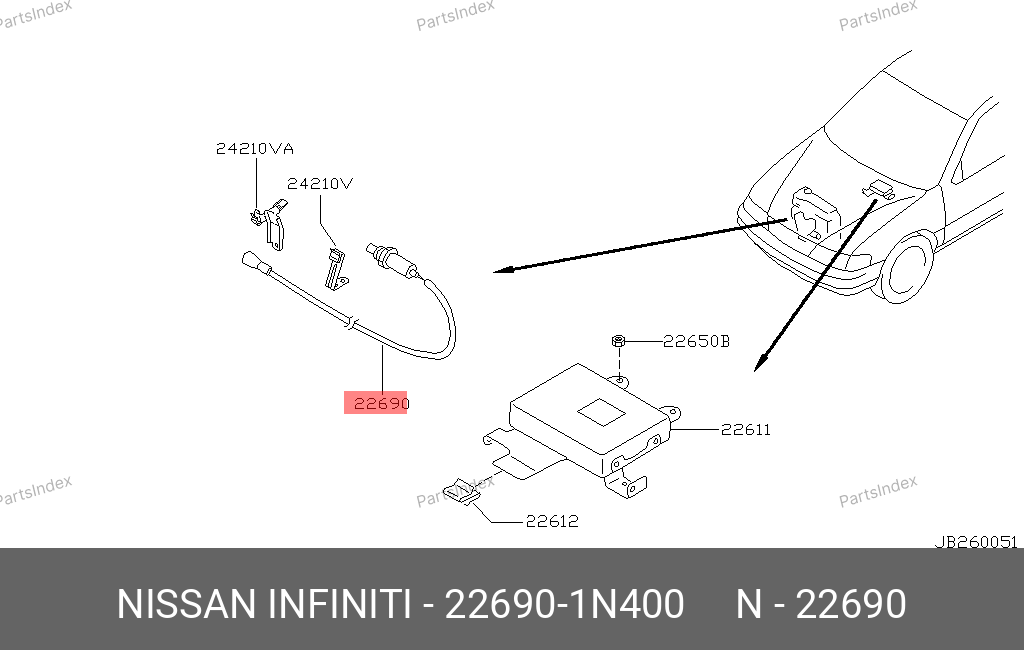 PartsIndex
PartsIndex
PartsIndex

24210VA
24210V
22690
22650B
22611
22612
PartsIndex
PartsIndex
PartsIndex
JB260051

NISSAN INFINITI - 22690-1N400 N - 22690