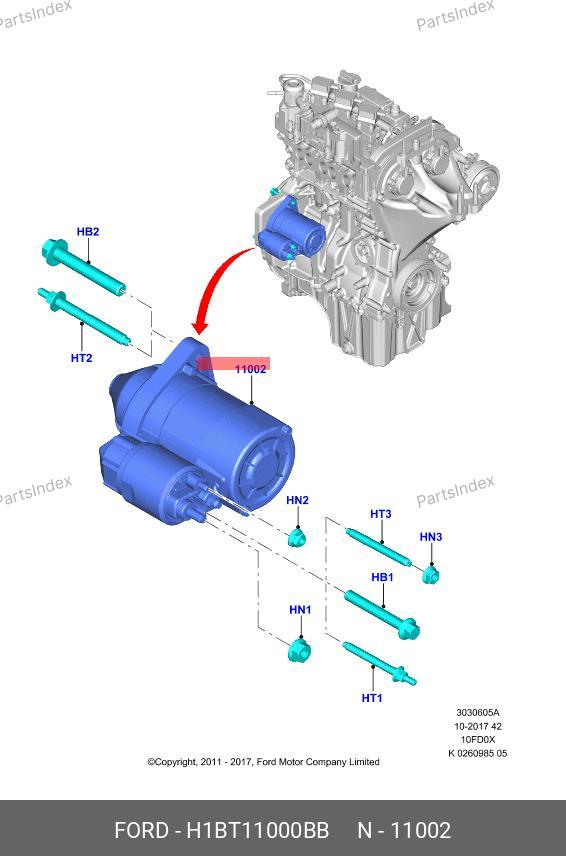 PartsIndex
PartsIndex
HB2
HT2
11002
PartsIndex
PartsIndex
HN2
HT3
HN3
HB1
HN1
HT1
3030605A
10-2017 42
10FD0X
K 0260985 05
©Copyright, 2011 - 2017, Ford Motor Company Limited
FORD - H1BT11000BB N - 11002