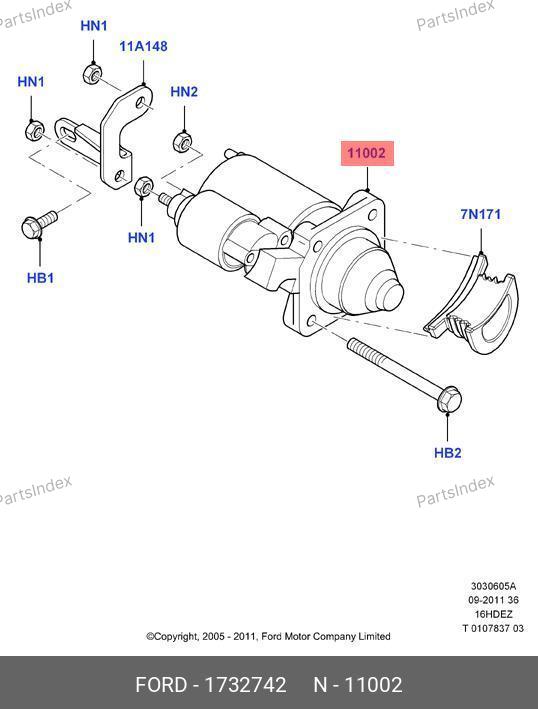 PartsIndex

PartsIndex

HN1

11A148

HN1

HN2

11002

7N171

HN1

HB1

HB2

PartsIndex

PartsIndex

3030605A
09-2011 36
16HDEZ
T 0107837 03

©Copyright, 2005 - 2011, Ford Motor Company Limited

FORD - 1732742 N - 11002