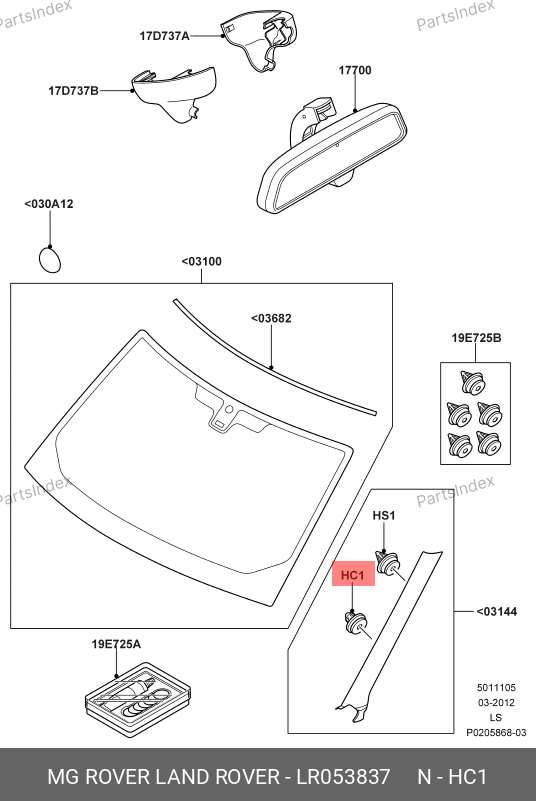 PartsIndex

PartsIndex

17D737A

17D737B

17700

<030A12

<03100

<03682

19E725B

PartsIndex

PartsIndex

HS1

HC1

<03144

19E725A

5011105
03-2012
LS
P0205868-03

MG ROVER LAND ROVER - LR053837 N - HC1