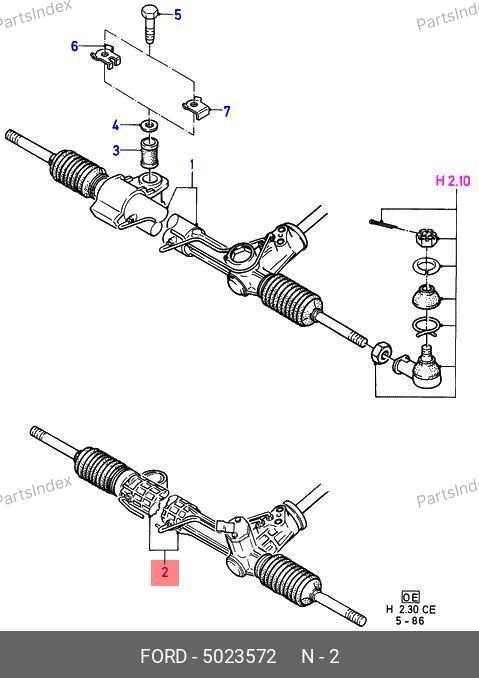 PartsIndex

PartsIndex

5

6

7

4

3

1

H 2.10

PartsIndex

PartsIndex

2

OE
H 2.30 CE
5 - 86

FORD - 5023572 N - 2