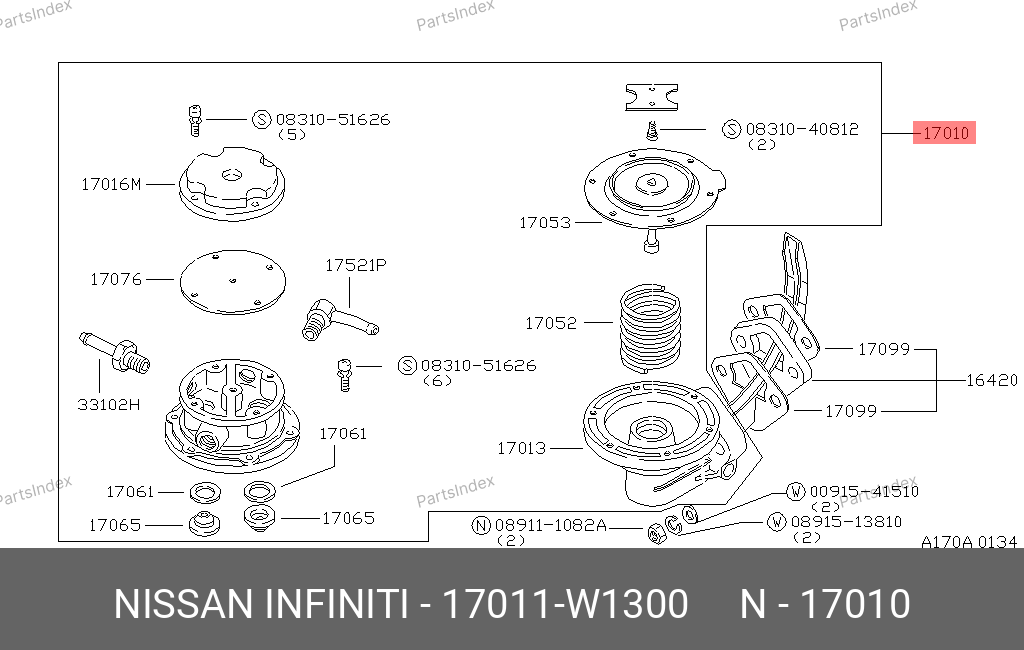 PartsIndex
PartsIndex
PartsIndex
PartsIndex
PartsIndex

Ⓢ 08310-51626
(5)
17016M
17076
17521P
33102H
Ⓢ 08310-51626
(6)
17061
17061
17065
17065
Ⓢ 08310-40812
(2)
17010
17053
17052
17013
17099
16420
17099
Ⓦ 00915-41510
(2)
Ⓝ 08911-1082A
(2)
Ⓦ 08915-13810
(2)
A170A 0134

NISSAN INFINITI - 17011-W1300 N - 17010