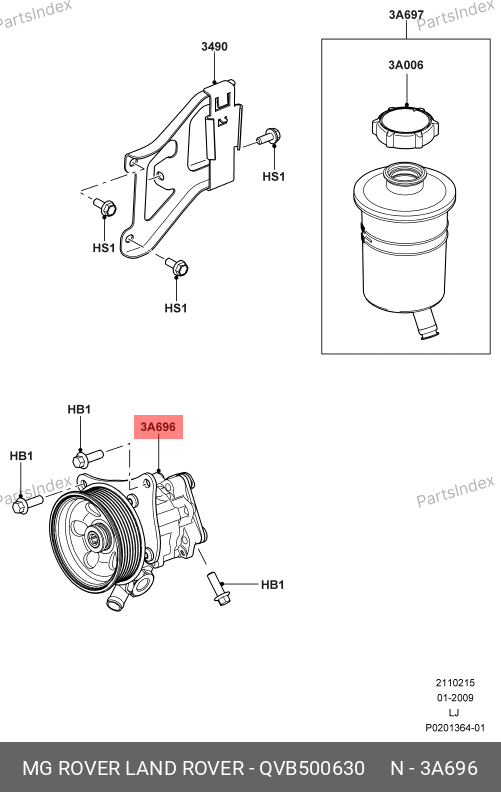 PartsIndex
PartsIndex
3490
3A697
3A006
HS1
HS1
HS1
HB1
3A696
HB1
PartsIndex
PartsIndex
HB1
2110215
01-2009
LJ
P0201364-01
MG ROVER LAND ROVER - QVB500630 N - 3A696