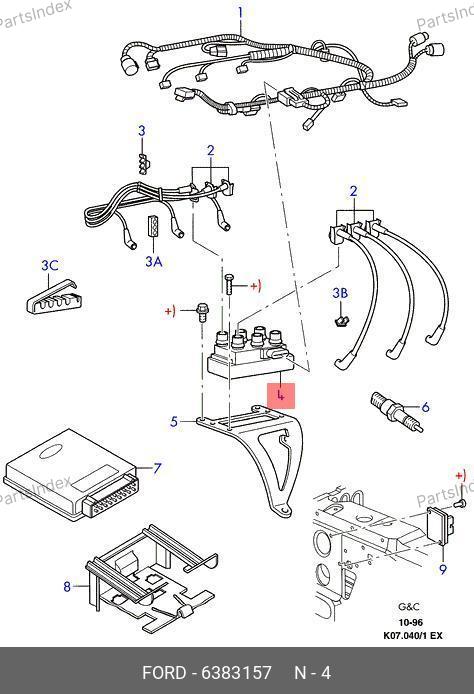 PartsIndex
PartsIndex
1
3
2
2
3A
3C
+)
+)
3B
4
5
6
7
PartsIndex
PartsIndex
+)
8
9
G&C
10-96
K07.040/1 EX
FORD - 6383157 N - 4