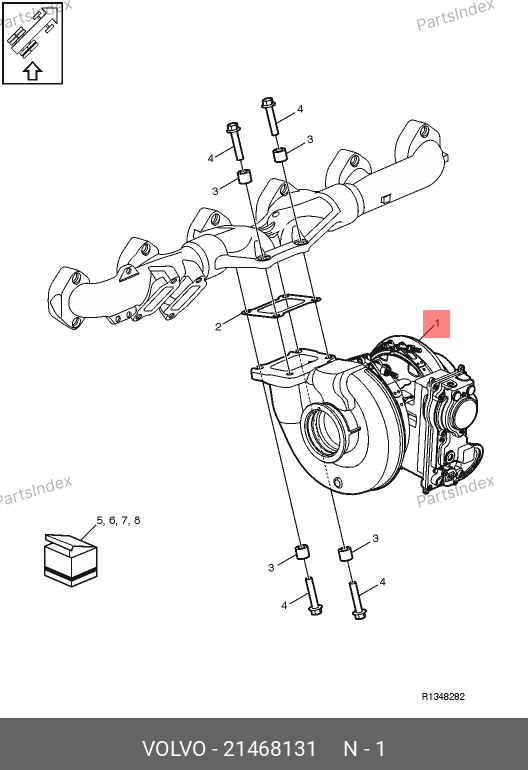 PartsIndex

PartsIndex

4

3

4

3

2

1

PartsIndex

PartsIndex

5, 6, 7, 8

3

3

4

4

R1348282

VOLVO - 21468131 N - 1