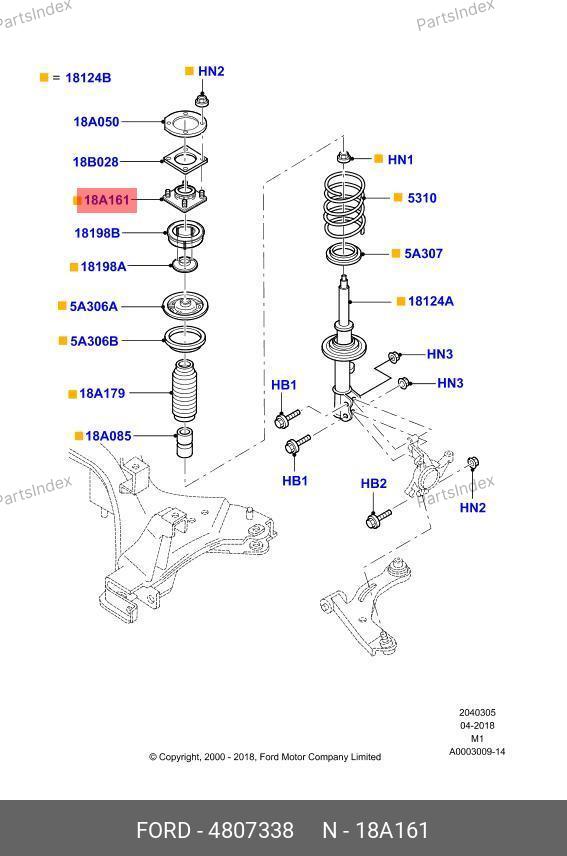 PartsIndex
PartsIndex

= 18124B
HN2
18A050
18B028
18A161
18198B
18198A
5A306A
5A306B
18A179
18A085
HN1
5310
5A307
18124A
HN3
HN3
HB1
HB1
HB2
HN2

PartsIndex
PartsIndex

2040305
04-2018
M1
A0003009-14

© Copyright, 2000 - 2018, Ford Motor Company Limited

FORD - 4807338 N - 18A161