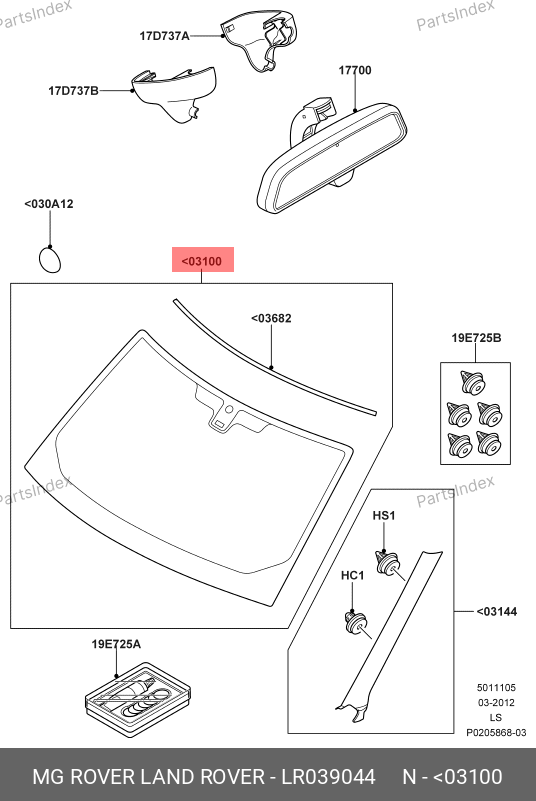 PartsIndex
PartsIndex
17D737A
17D737B
17700
<030A12
<03100
<03682
19E725B
PartsIndex
PartsIndex
HS1
HC1
<03144
19E725A
5011105
03-2012
LS
P0205868-03
MG ROVER LAND ROVER - LR039044 N - <03100