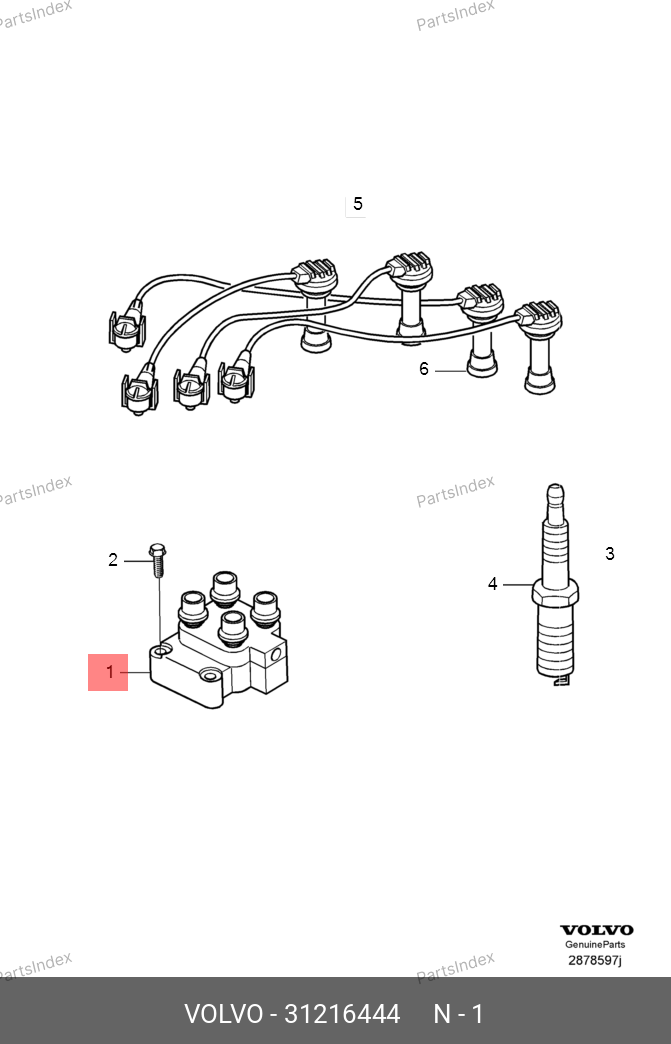 PartsIndex
PartsIndex

5

6

PartsIndex
PartsIndex

2

3

4

1

VOLVO
GenuineParts
2878597j

PartsIndex
PartsIndex

VOLVO - 31216444 N - 1